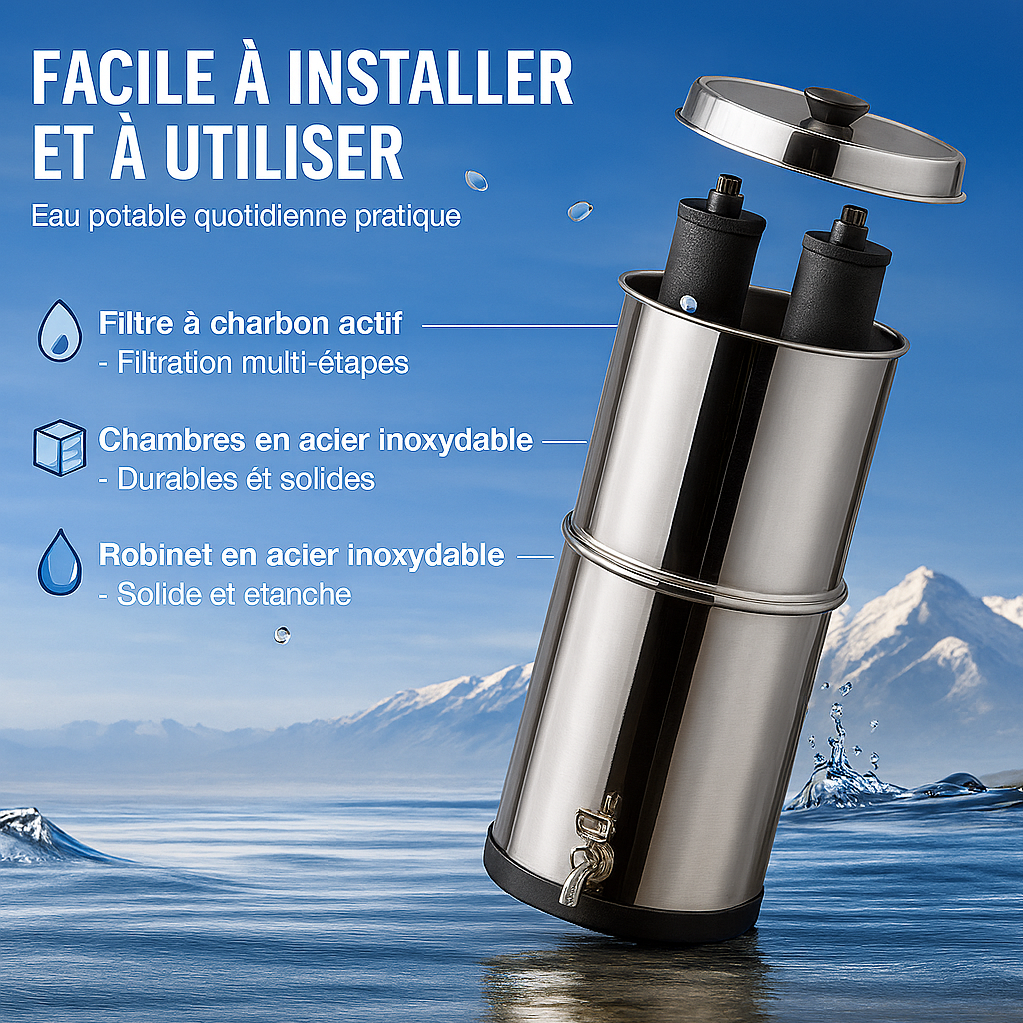 FACILE À INSTALLER ET À UTILISER

Eau potable quotidienne pratique

Filtre à charbon actif
- Filtration multi-étapes

Chambres en acier inoxydable
- Durables ét solides

Robinet en acier inoxydable
- Solide et etanche